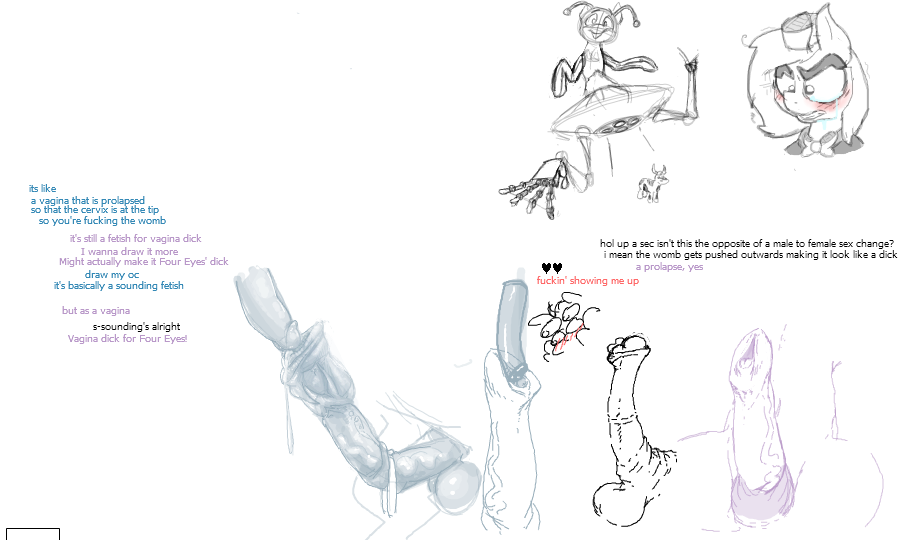 its like
a vagina that is prolapsed
so that the cervix is at the tip
so you're fucking the womb
it's still a fetish for vagina dick
I wanna draw it more
Might actually make it Four Eyes' dick
draw my oc
it's basically a sounding fetish

but as a vagina
s-sounding's alright
Vagina dick for Four Eyes!

hol up a sec isn't this the opposite of a male to female sex change?
i mean the womb gets pushed outwards making it look like a dick
a prolapse, yes

♥♥
fuckin' showing me up